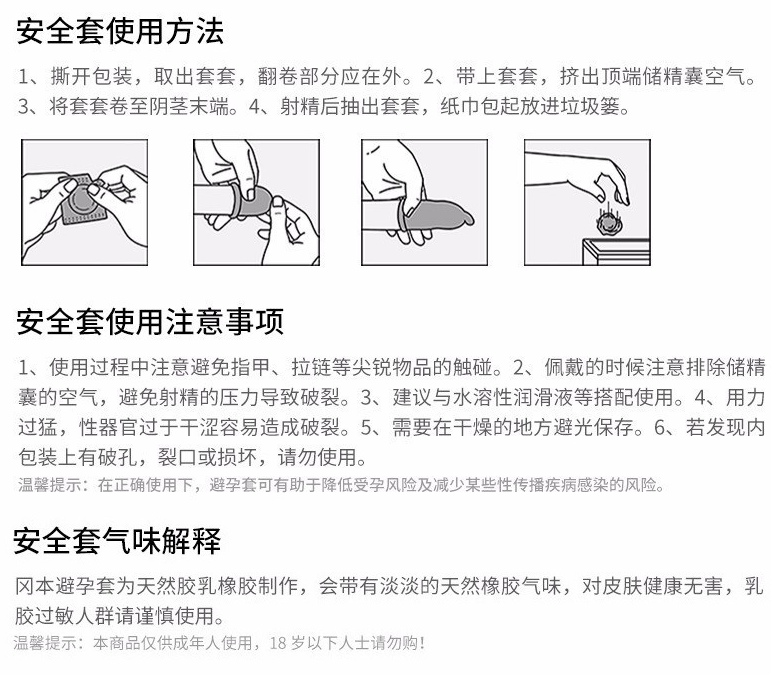 安全套使用方法

1、撕开包装，取出套套，翻卷部分应在外。2、带上套套，挤出顶端储精囊空气。3、将套套卷至阴茎末端。4、射精后抽出套套，纸巾包起放进垃圾篓。

安全套使用注意事项

1、使用过程中注意避免指甲、拉链等尖锐物品的触碰。2、佩戴的时候注意排除储精囊的空气，避免射精的压力导致破裂。3、建议与水溶性润滑液等搭配使用。4、用力过猛，性器官过于干涩容易造成破裂。5、需要在干燥的地方避光保存。6、若发现内包装上有破孔，裂口或损坏，请勿使用。

温馨提示：在正确使用下，避孕套可有助于降低受孕风险及减少某些性传播疾病感染的风险。

安全套气味解释

冈本避孕套为天然胶乳橡胶制作，会带有淡淡的天然橡胶气味，对皮肤健康无害，乳胶过敏人群请谨慎使用。

温馨提示：本商品仅供成年人使用，18 岁以下人士请勿购！